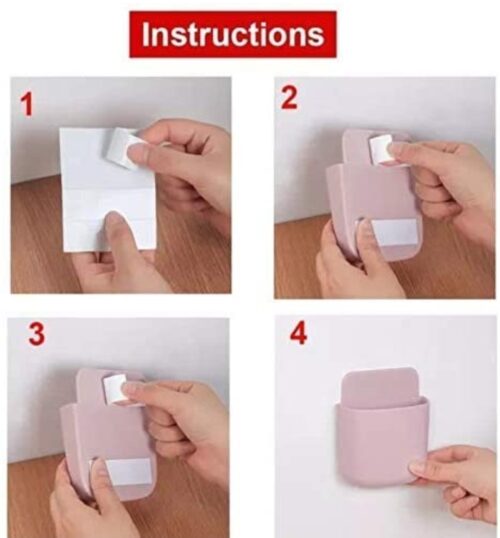 Instructions

1

2

3

4