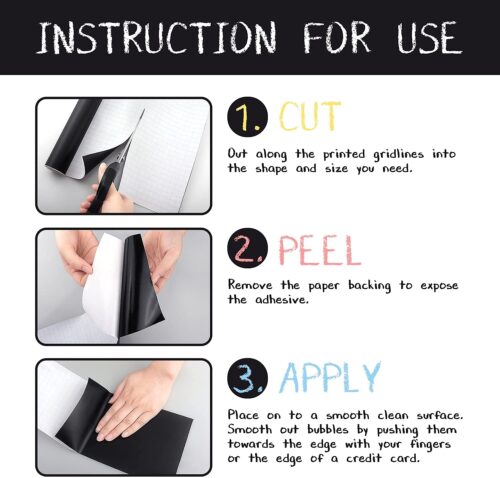 INSTRUCTION FOR USE

1. CUT

Out along the printed gridlines into the shape and size you need.

2. PEEL

Remove the paper backing to expose the adhesive.

3. APPLY

Place on to a smooth clean surface. Smooth out bubbles by pushing them towards the edge with your fingers or the edge of a credit card.