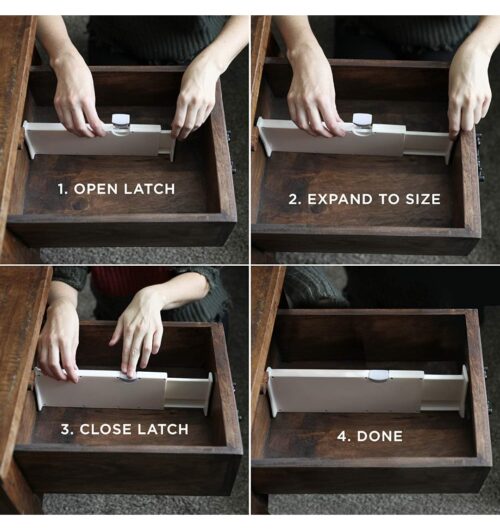 1. OPEN LATCH

2. EXPAND TO SIZE

3. CLOSE LATCH

4. DONE